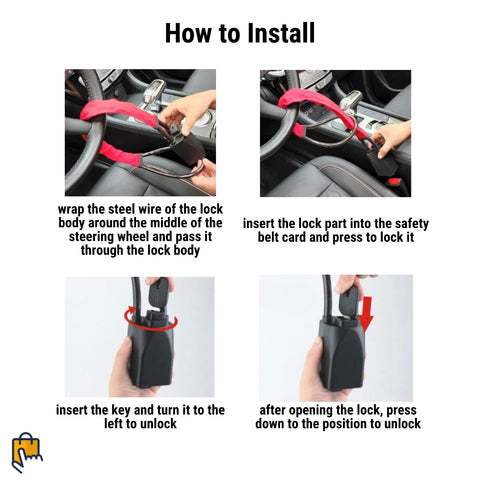 How to Install

wrap the steel wire of the lock body around the middle of the steering wheel and pass it through the lock body

insert the lock part into the safety belt card and press to lock it

insert the key and turn it to the left to unlock

after opening the lock, press down to the position to unlock