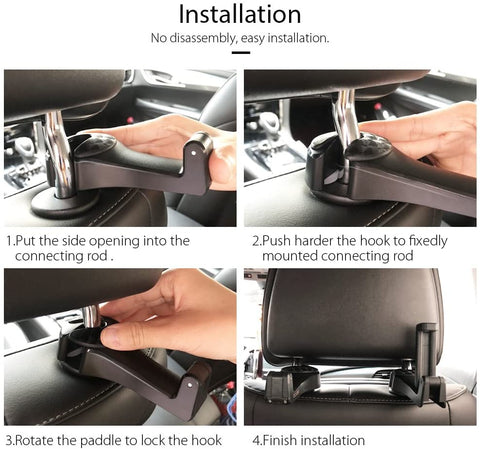 Installation

No disassembly, easy installation.

1.Put the side opening into the connecting rod .

2.Push harder the hook to fixedly mounted connecting rod

3.Rotate the paddle to lock the hook

4.Finish installation