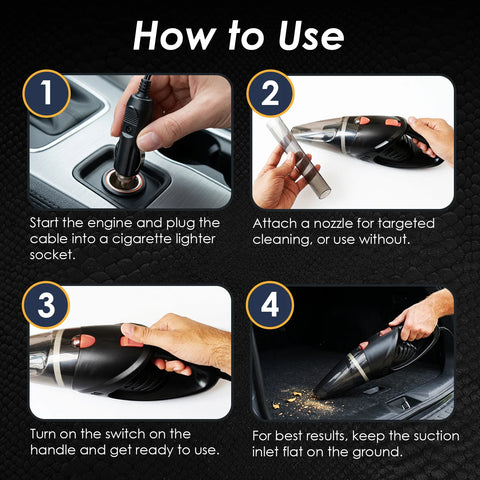 How to Use

1

Start the engine and plug the cable into a cigarette lighter socket.

2

Attach a nozzle for targeted cleaning, or use without.

3

Turn on the switch on the handle and get ready to use.

4

For best results, keep the suction inlet flat on the ground.