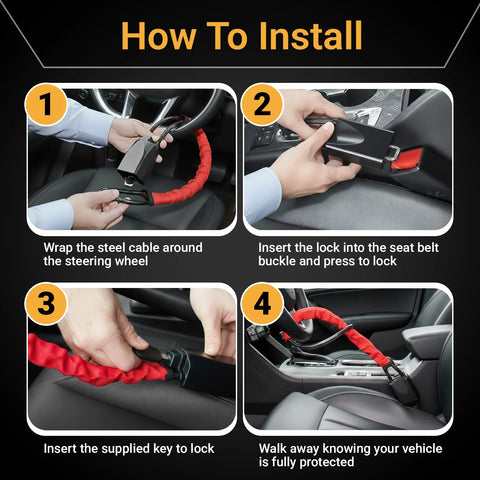 How To Install

1

Wrap the steel cable around the steering wheel

2

Insert the lock into the seat belt buckle and press to lock

3

Insert the supplied key to lock

4

Walk away knowing your vehicle is fully protected