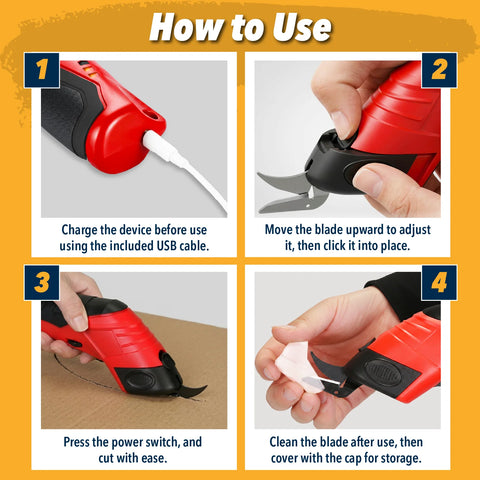 How to Use

1

Charge the device before use using the included USB cable.

2

Move the blade upward to adjust it, then click it into place.

3

Press the power switch, and cut with ease.

4

Clean the blade after use, then cover with the cap for storage.