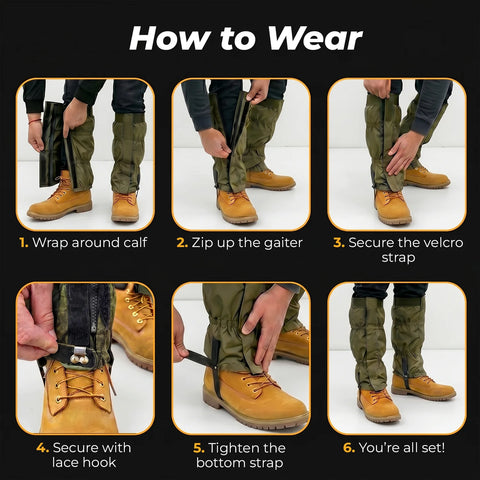 How to Wear

1. Wrap around calf

2. Zip up the gaiter

3. Secure the velcro strap

4. Secure with lace hook

5. Tighten the bottom strap

6. You're all set!