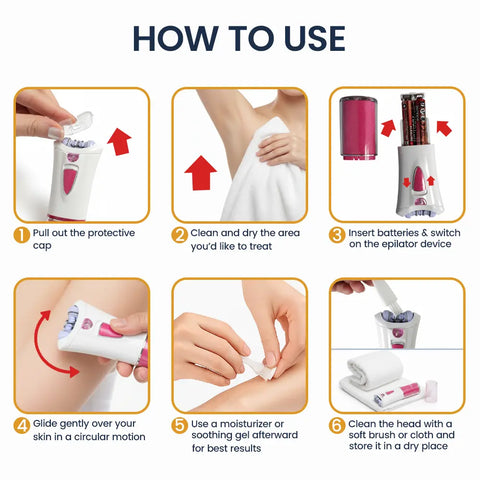 HOW TO USE

1 Pull out the protective cap

2 Clean and dry the area you'd like to treat

3 Insert batteries & switch on the epilator device

4 Glide gently over your skin in a circular motion

5 Use a moisturizer or soothing gel afterward for best results

6 Clean the head with a soft brush or cloth and store it in a dry place